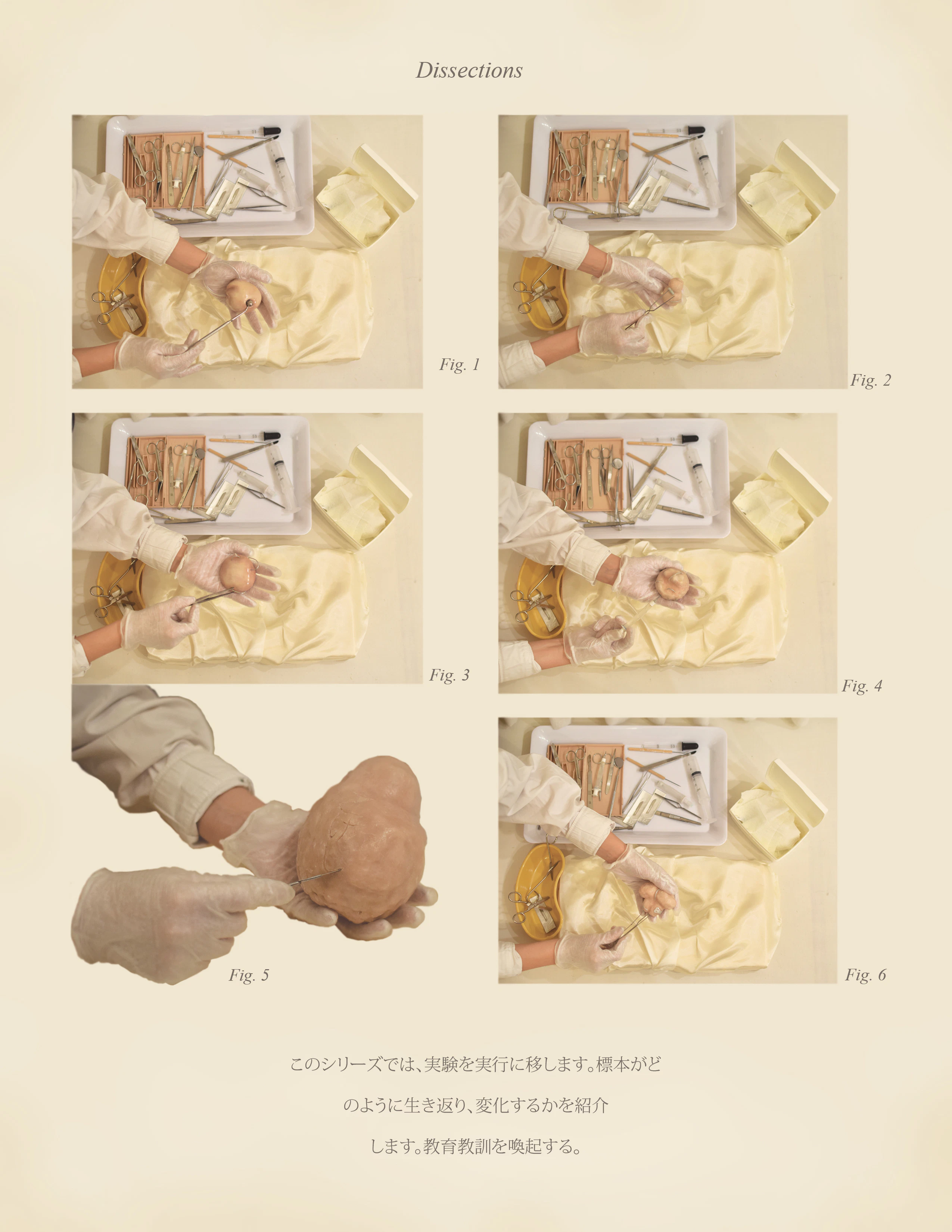 Dissections

Fig. 1

Fig. 2

Fig. 3

Fig. 4

Fig. 5

Fig. 6

このシリーズでは、実験を実行に移します。標本がどのように生き返り、変化するかを紹介します。教育教訓を喚起する。