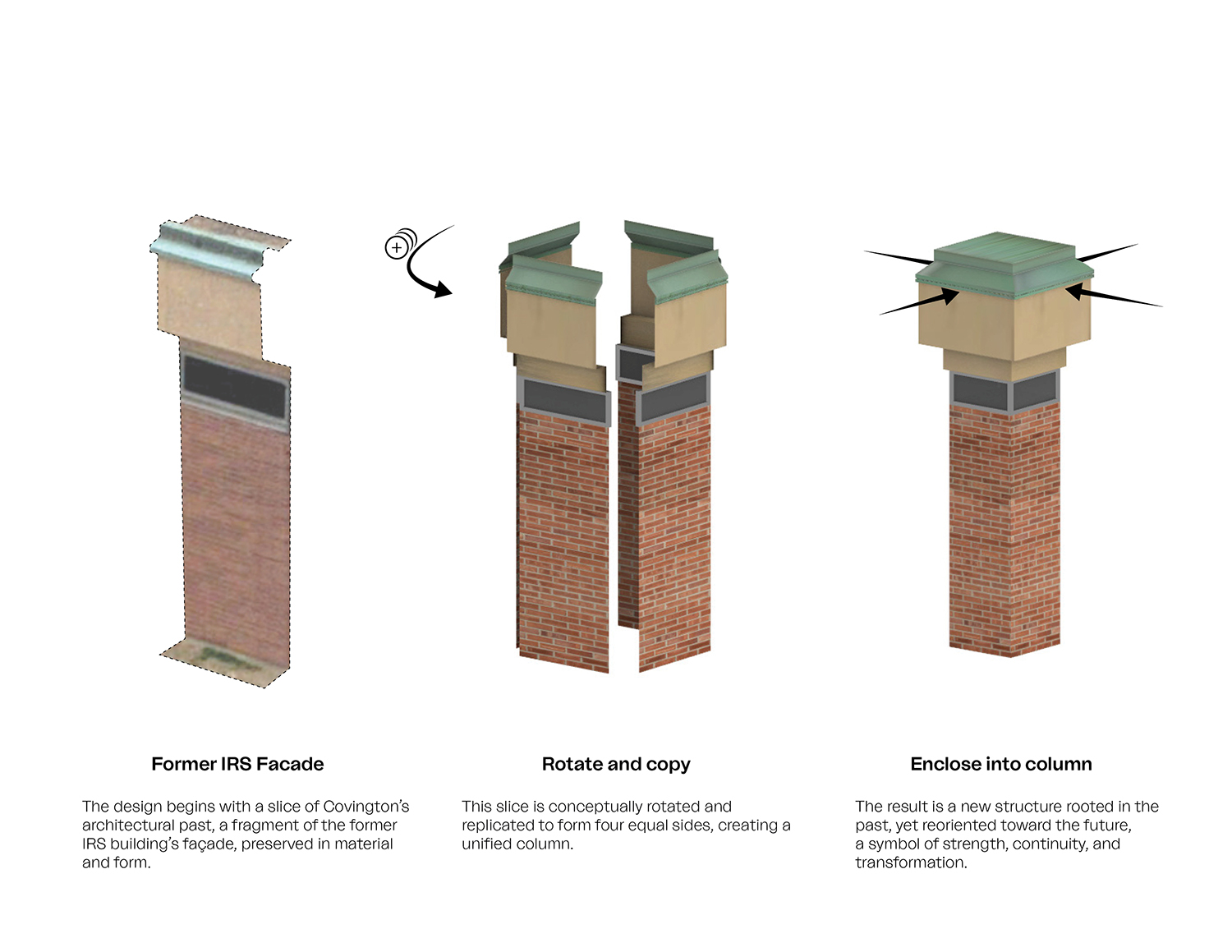 Former IRS Facade

The design begins with a slice of Covington's architectural past, a fragment of the former IRS building's façade, preserved in material and form.

Rotate and copy

This slice is conceptually rotated and replicated to form four equal sides, creating a unified column.

Enclose into column

The result is a new structure rooted in the past, yet reoriented toward the future, a symbol of strength, continuity, and transformation.